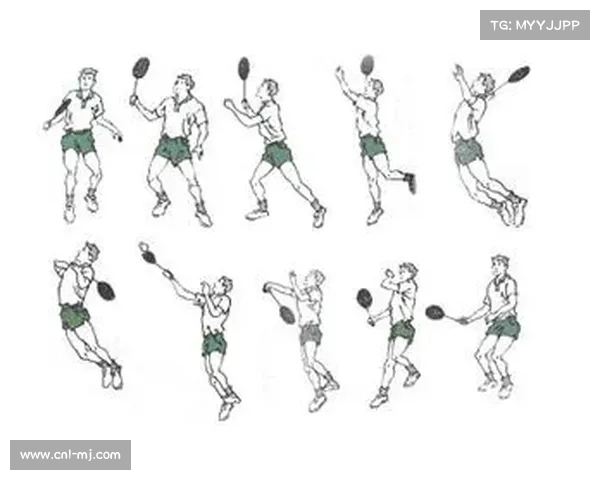 TG: MYYJJPP

www.cnl-mj.com